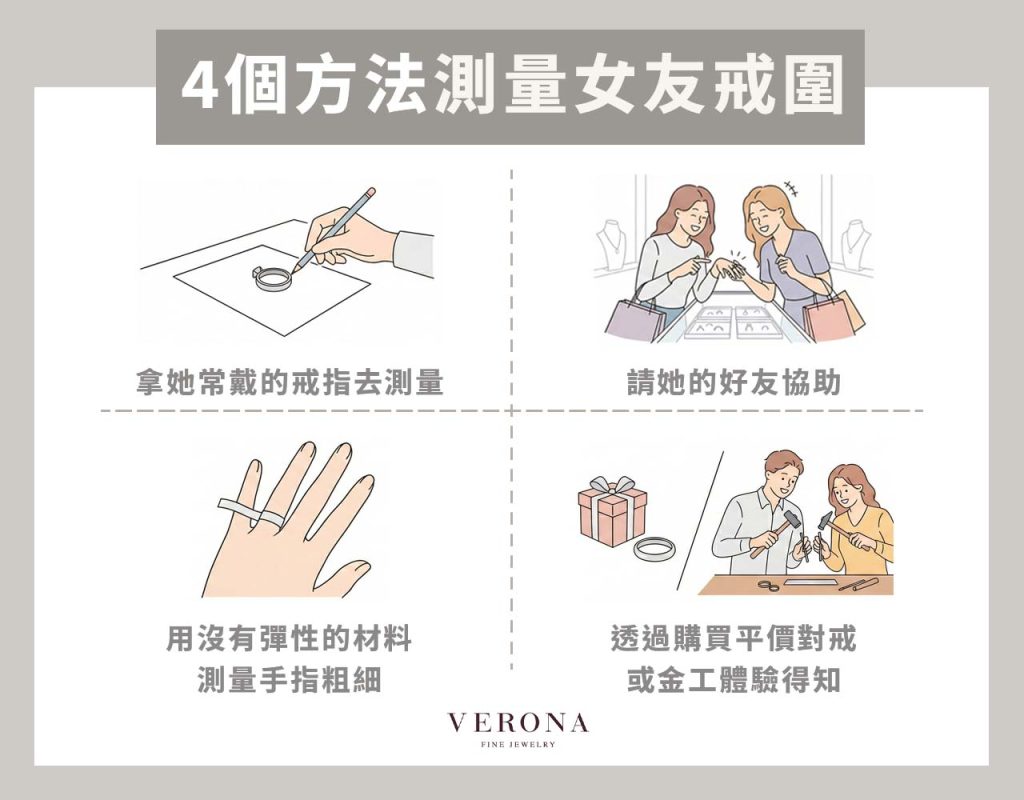 4個方法測量女友戒圍

拿她常戴的戒指去測量

請她的好友協助

用沒有彈性的材料
測量手指粗細

透過購買平價對戒
或金工體驗得知

VERONA
FINE JEWELRY