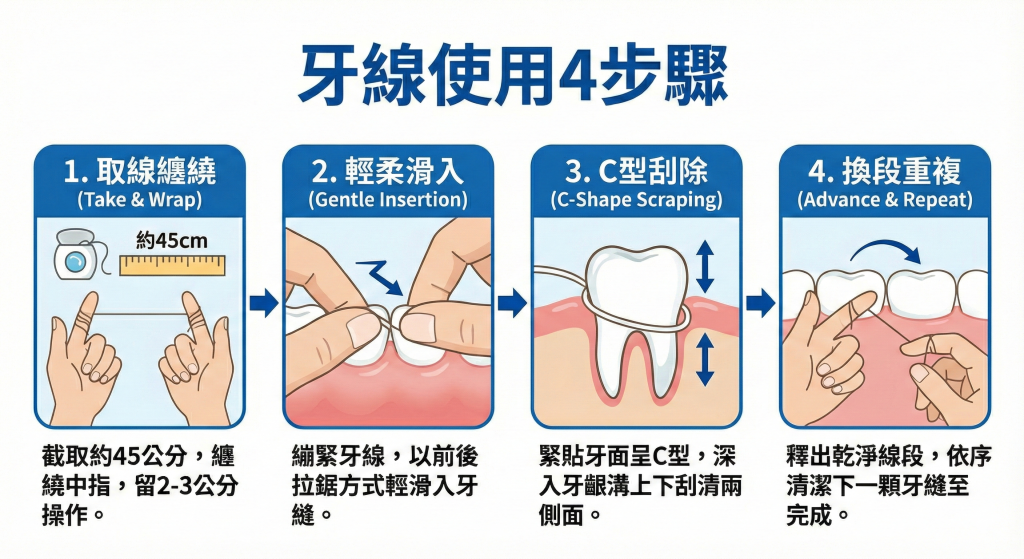 牙線使用4步驟

1. 取線纏繞
(Take & Wrap)

約45cm

截取約45公分，纏繞中指，留2-3公分操作。

2. 輕柔滑入
(Gentle Insertion)

繃緊牙線，以前後拉鋸方式輕滑入牙縫。

3. C型刮除
(C-Shape Scraping)

緊貼牙面呈C型，深入牙齦溝上下刮清兩側面。

4. 換段重複
(Advance & Repeat)

釋出乾淨線段，依序清潔下一顆牙縫至完成。